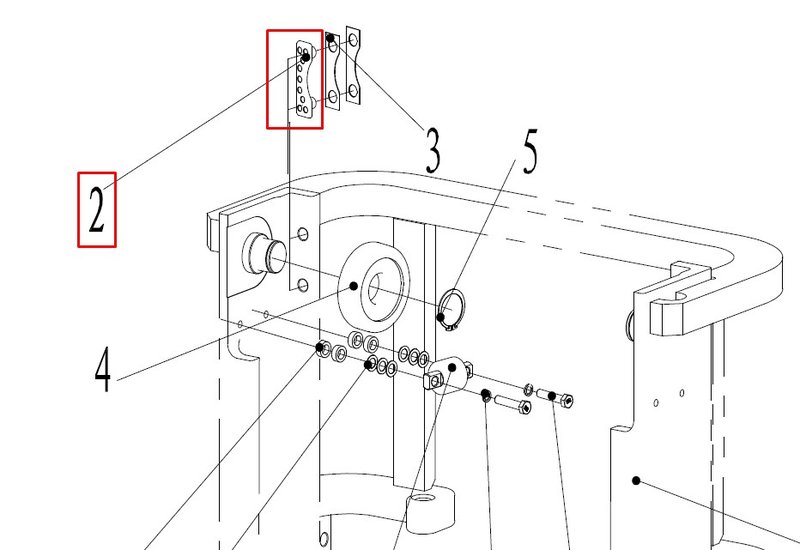 3
5
2
4