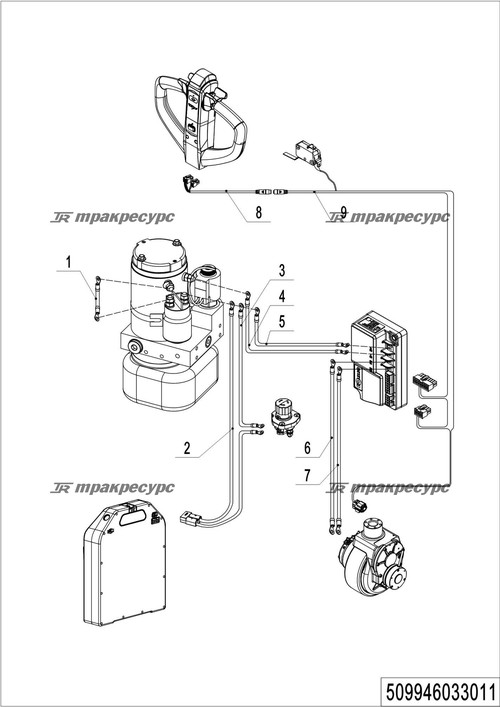 8
9
TR тракресурс
TR тракресурс
1
3
4
5
2
6
7
TR тракресурс
TR тракресурс
509946033011