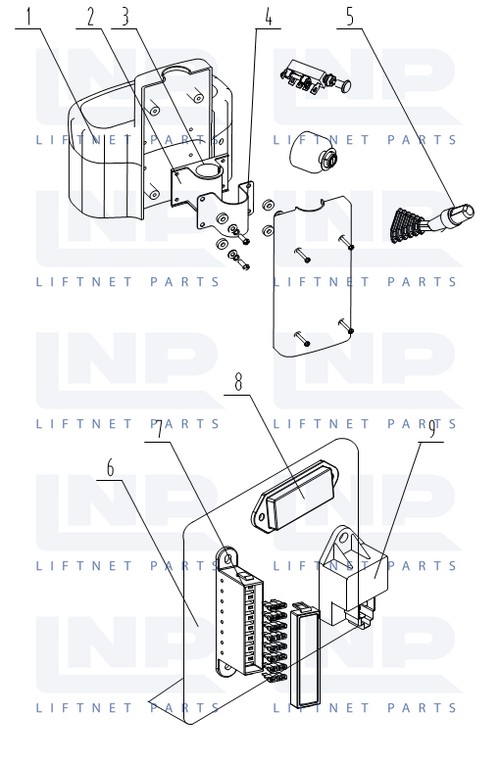 1 2 3 4 5

LNP
LIFTNET PARTS

LNP
LIFTNET PARTS

LNP
LIFTNET PARTS

LNP
LIFTNET PARTS

LNP
LIFTNET PARTS

LNP
LIFTNET PARTS

8

7 9

6

LNP
LIFTNET PARTS

LNP
LIFTNET PARTS

LNP
LIFTNET PARTS

LNP
LIFTNET PARTS