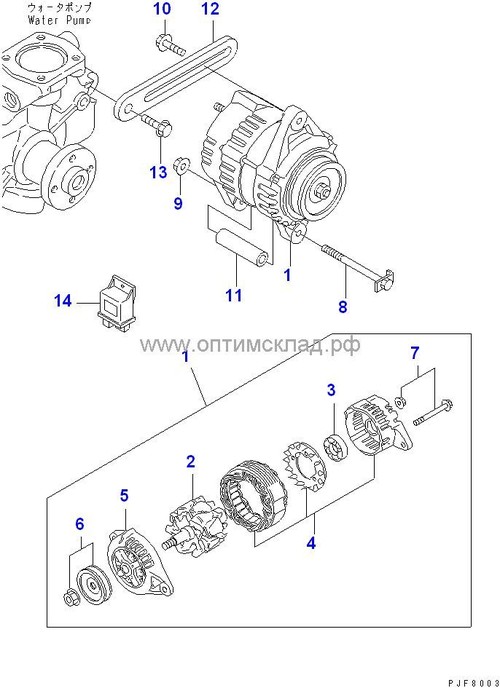 ウォータポンプ
Water Pump

10
12
13
9
11
1
8
14

www.оптимсклад.рф

1
7
3
2
5
4
6

PJF8003