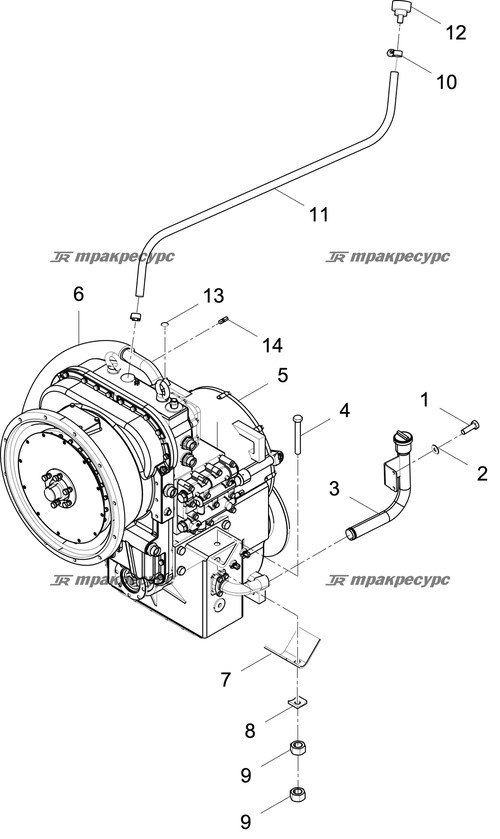 12
10
11
TR тракресурс
TR тракресурс
6
13
14
5
4
1
2
3
TR тракресурс
TR тракресурс
7
8
9
9