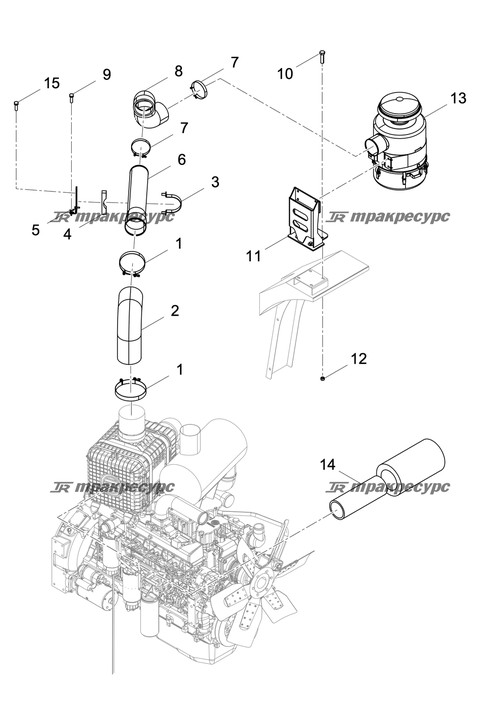 15
9
8
7
10
13
7
6
3
5
4
TR тракресурс
TR тракресурс
11
1
2
12
1
14
TR тракресурс
TR тракресурс