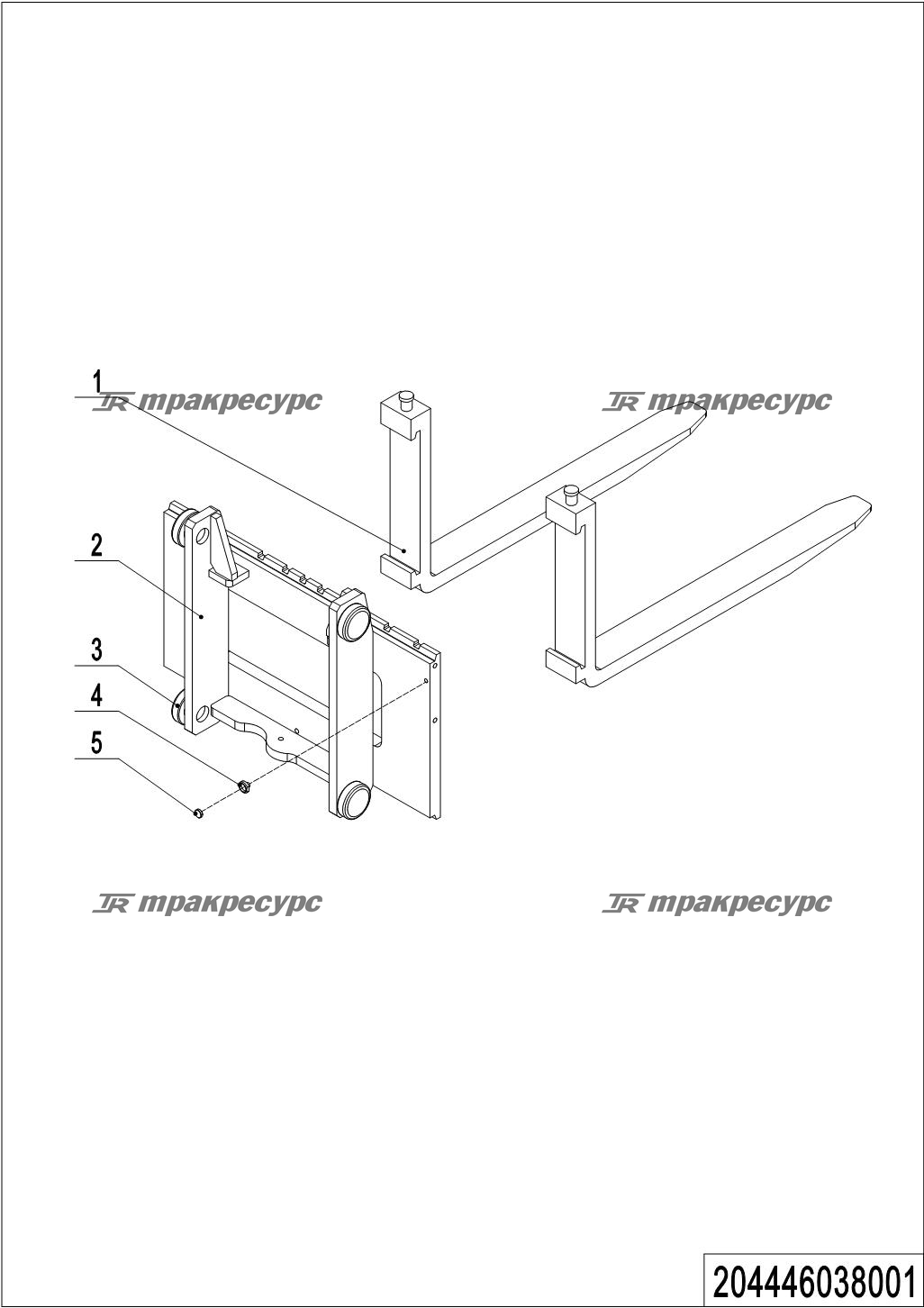 1
TR тракресурс
TR тракресурс
2
3
4
5
TR тракресурс
TR тракресурс
204446038001