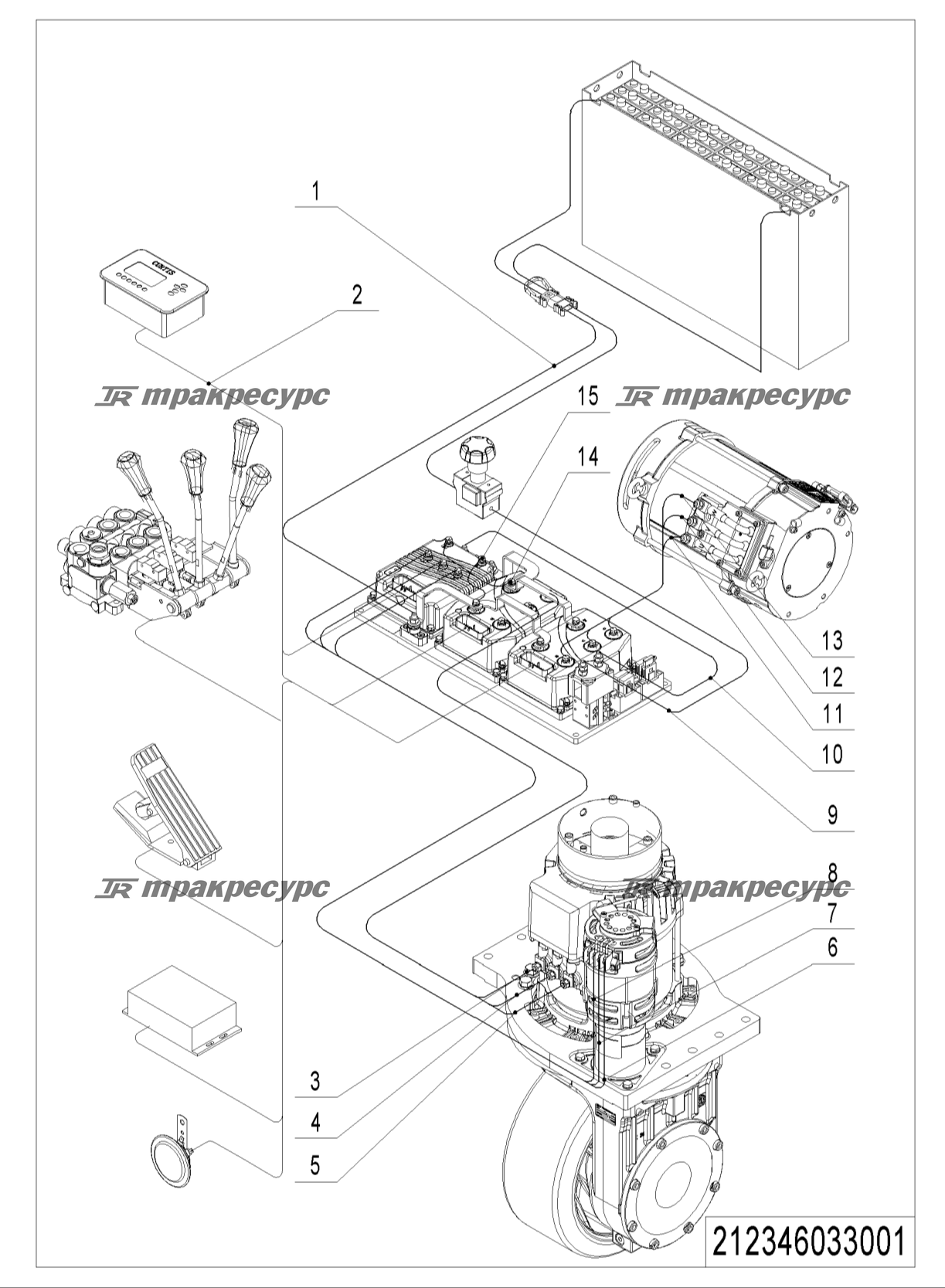 1

CURTIS

2

TR тракресурс

TR тракресурс

15

14

13

12

11

10

9

TR тракресурс

TR тракресурс

8

7

6

3

4

5

212346033001