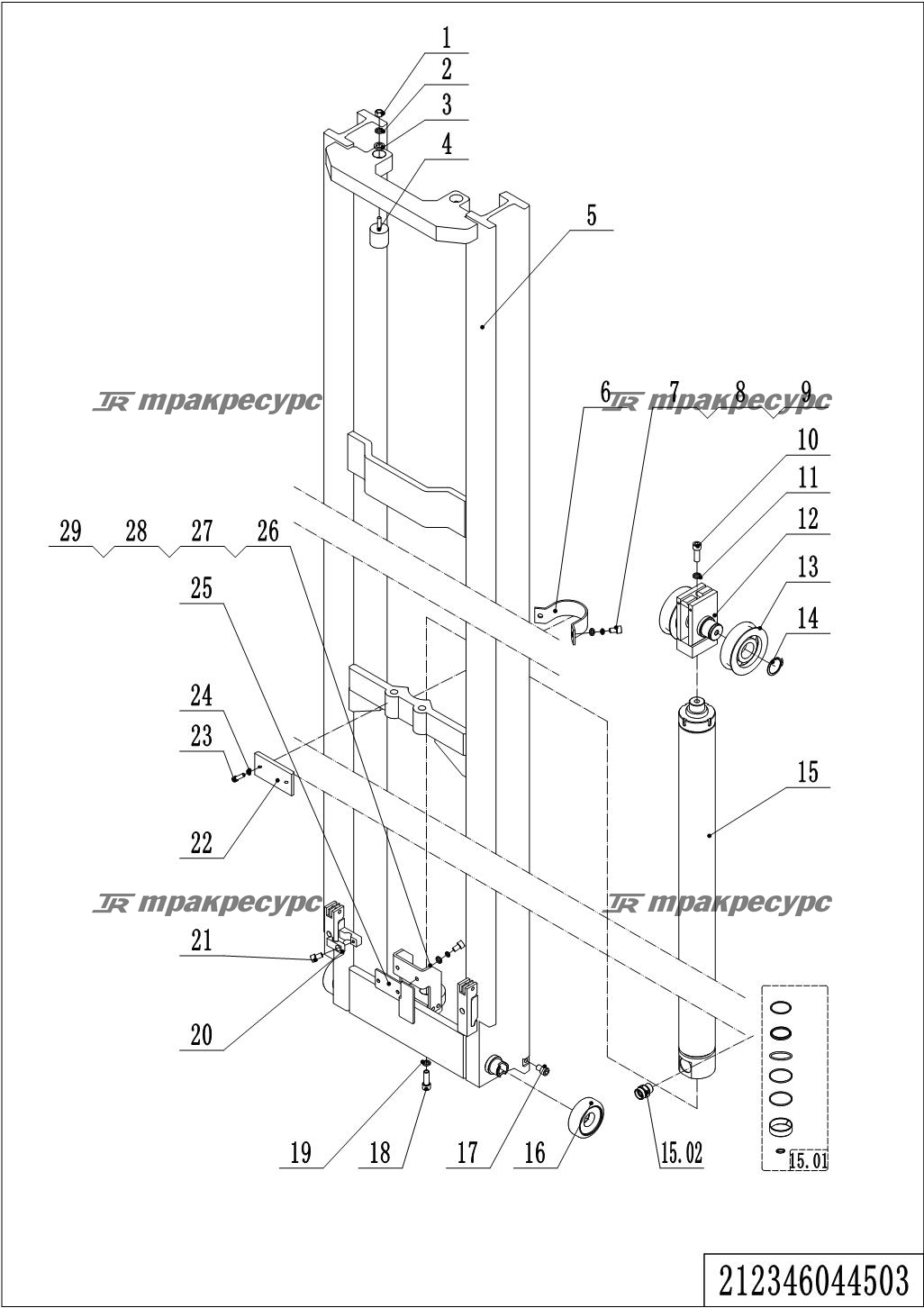 1
2
3
4
5
TR тракресурс
6
7
8
9
TR тракресурс
10
11
12
13
14
29
28
27
26
25
24
23
22
15
TR тракресурс
TR тракресурс
21
20
19
18
17
16
15.02
15.01
212346044503