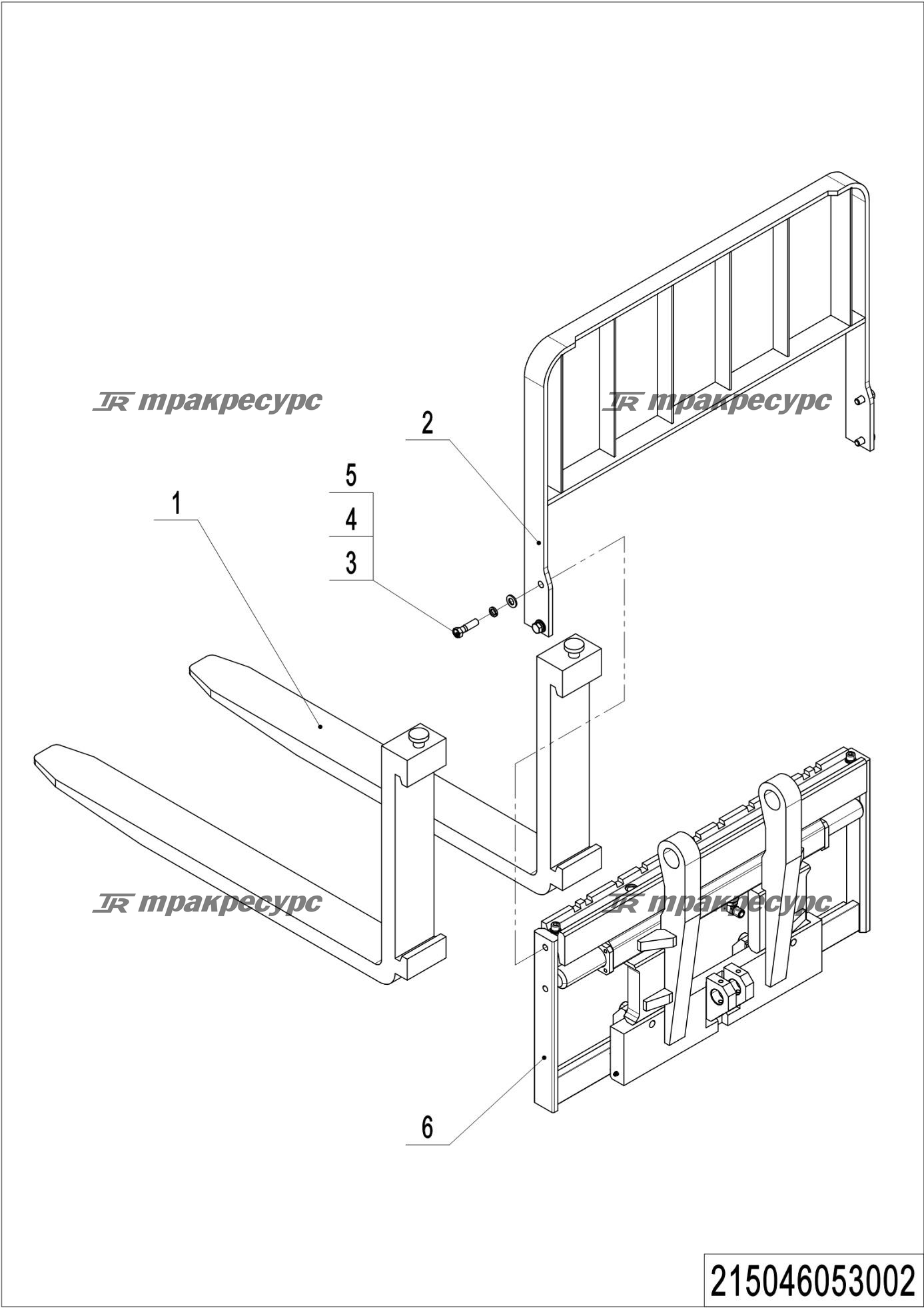 TR тракресурс

TR тракресурс

2

5

4

3

1

TR тракресурс

TR тракресурс

6

215046053002