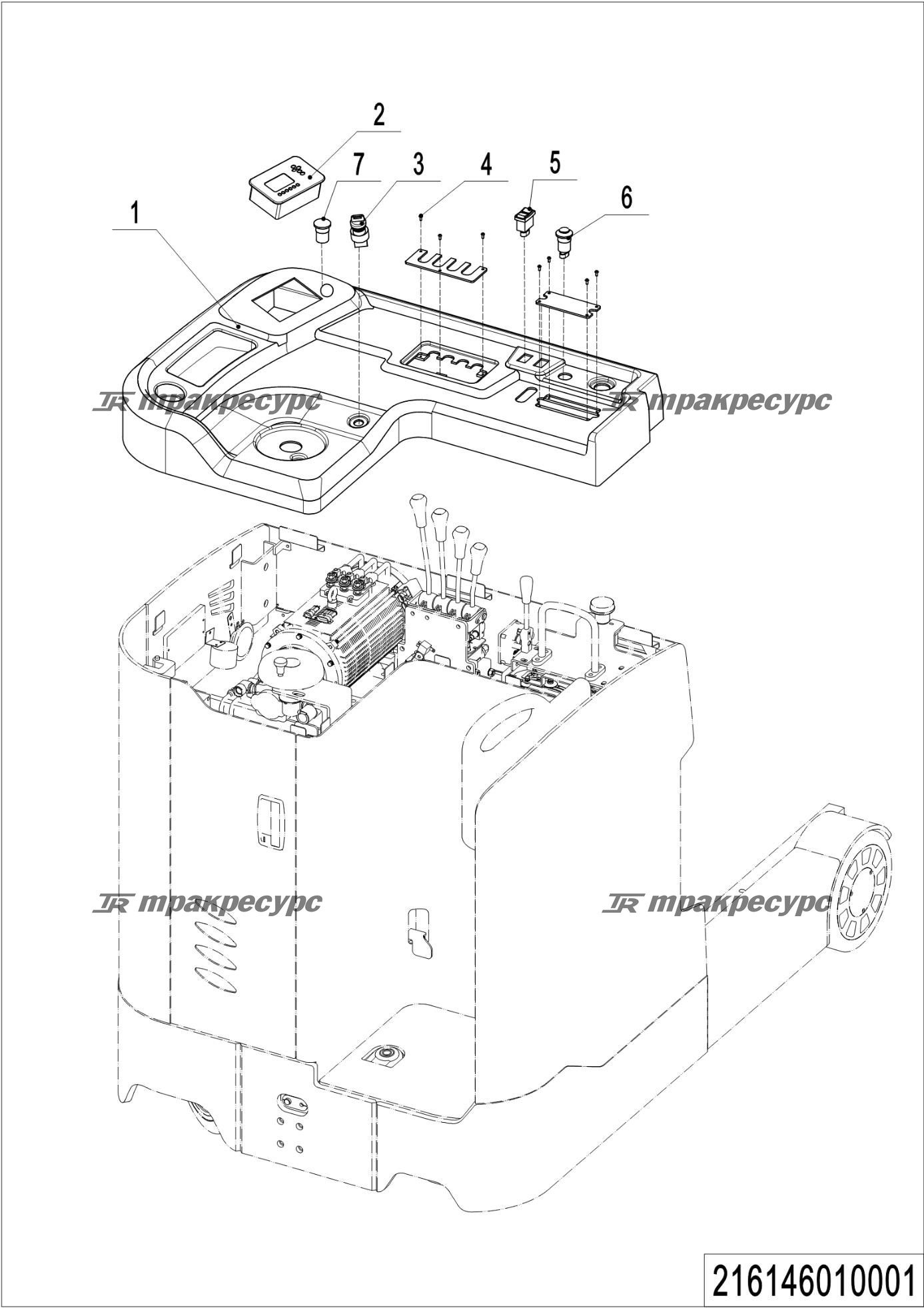 2
7
3
4
5
6
1
TR тракресурс
TR тракресурс
TR тракресурс
TR тракресурс
216146010001