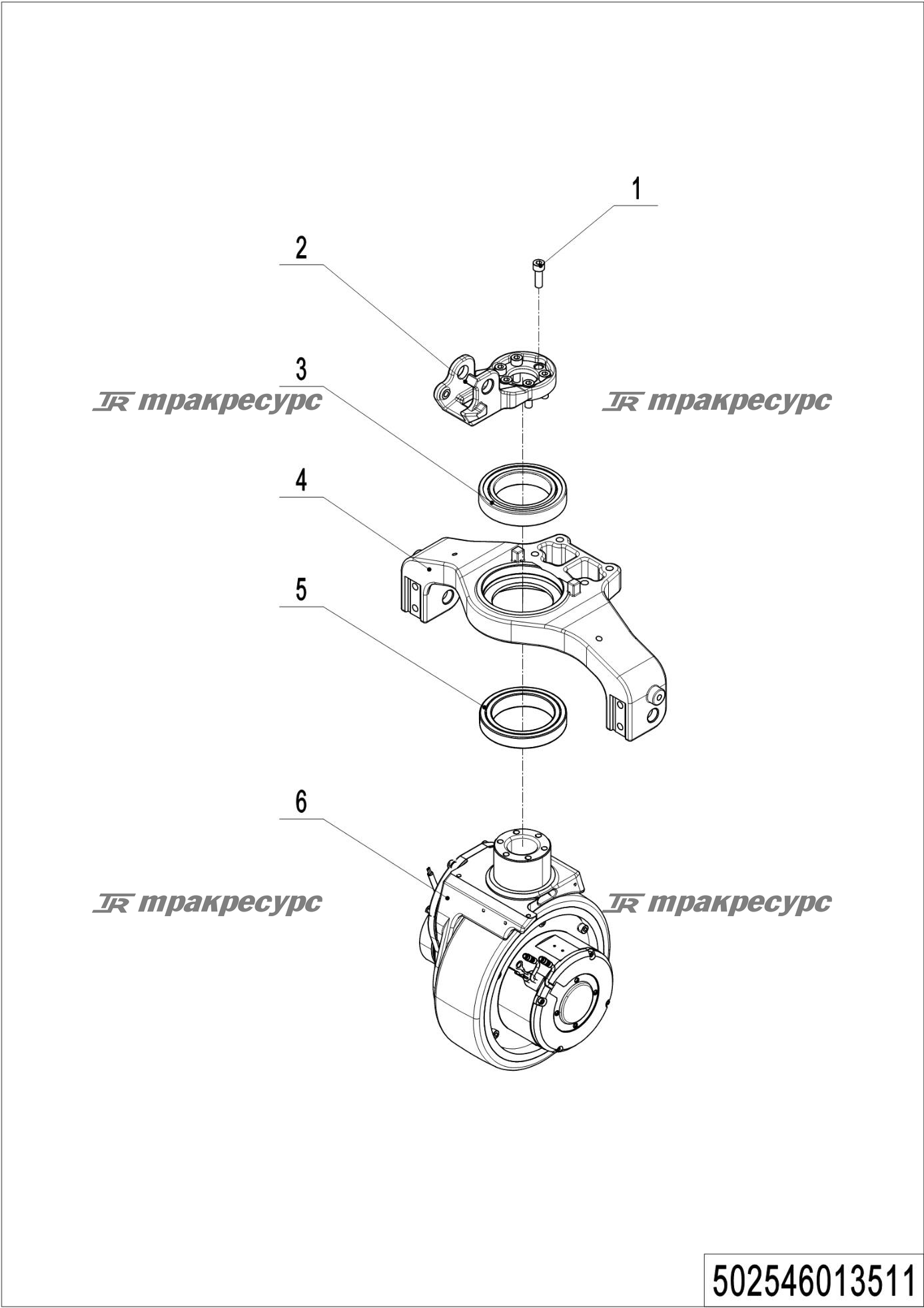 1
2
3
TR тракресурс
TR тракресурс
4
5
6
TR тракресурс
TR тракресурс
502546013511