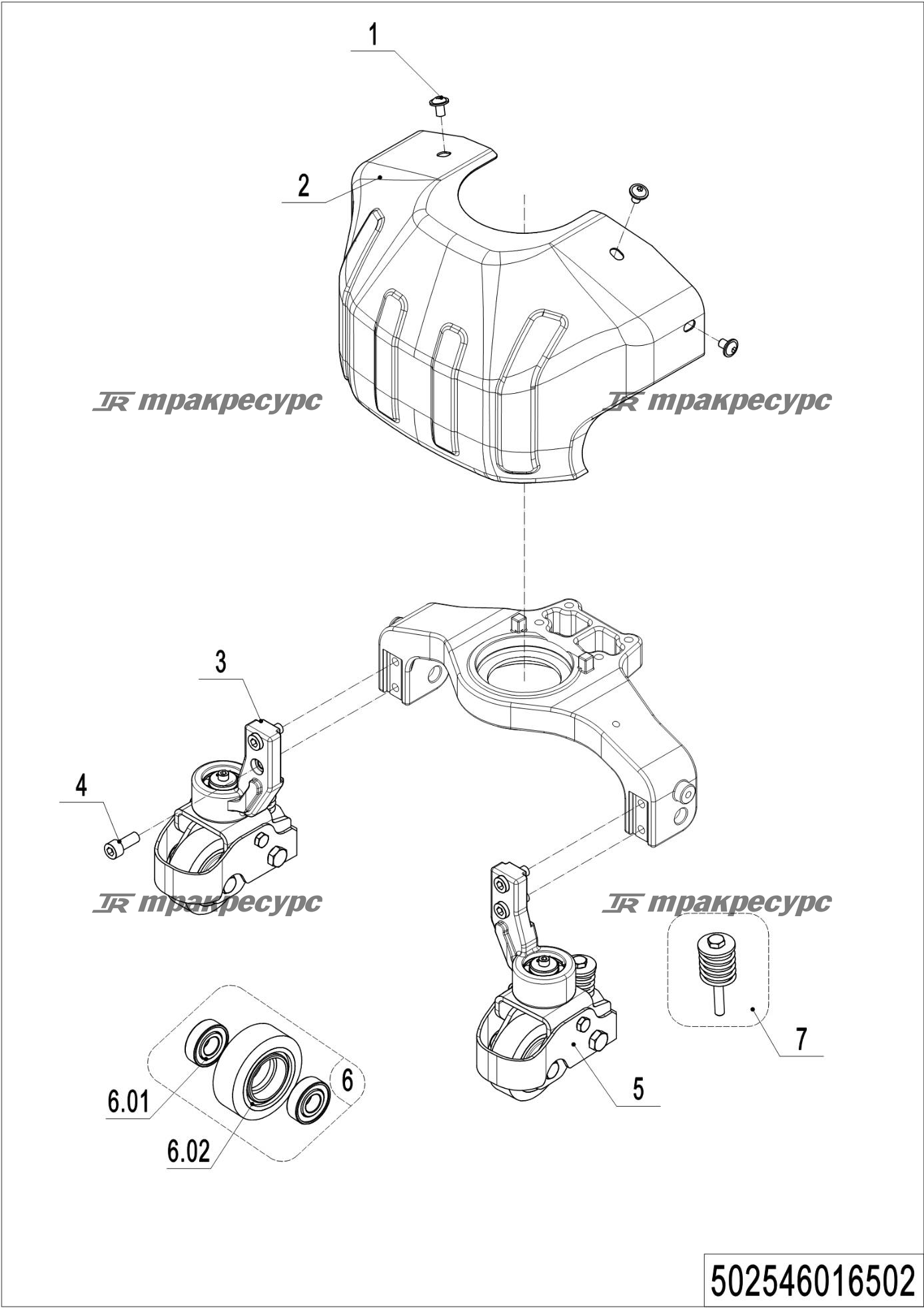 1

2

TR тракресурс

TR тракресурс

3

4

TR тракресурс

TR тракресурс

7

6

6.01

6.02

5

502546016502