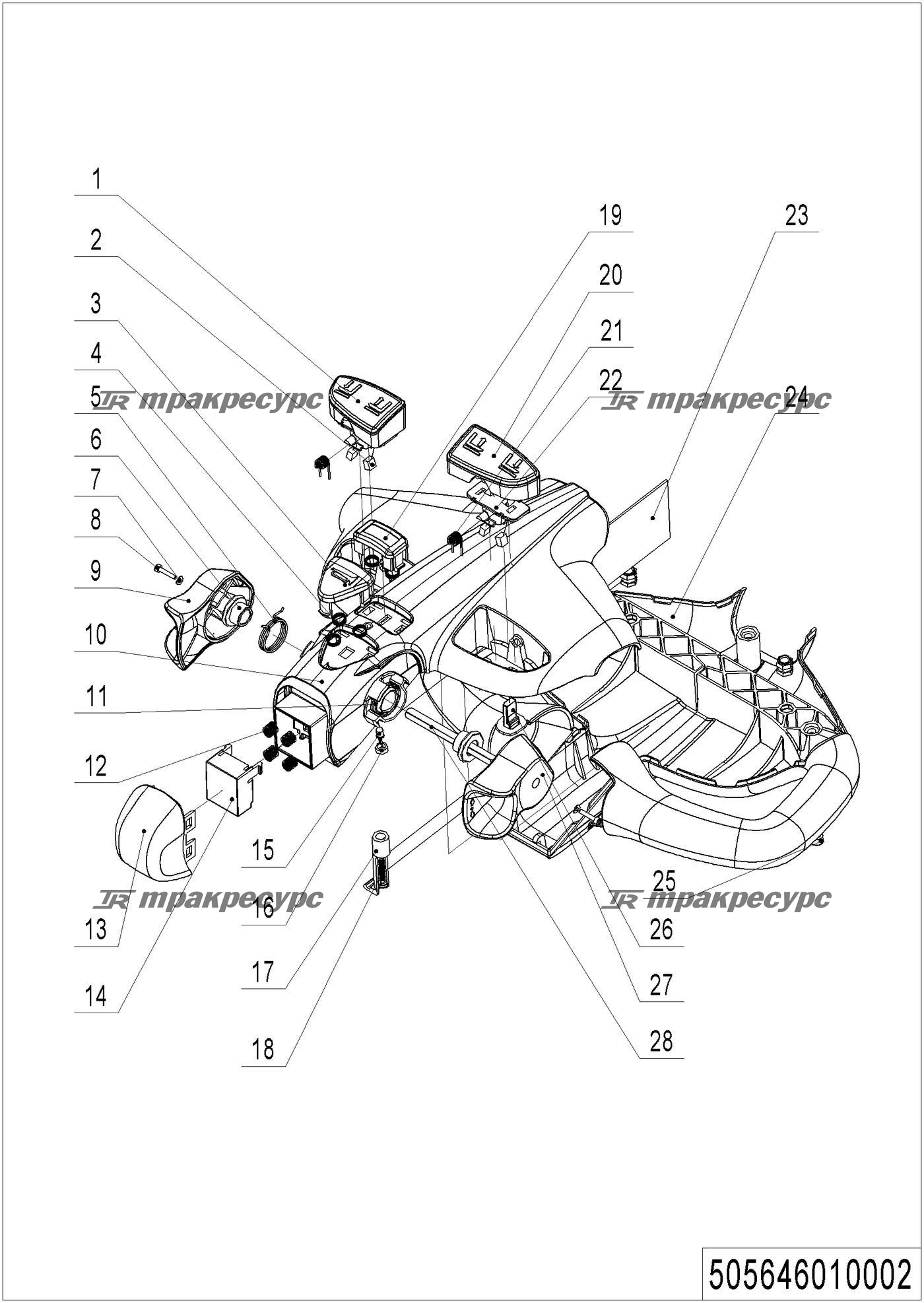 1
2
3
4
5
6
7
8
9
10
11
12
13
14
15
16
17
18
19
20
21
22
23
24
25
26
27
28

TR тракресурс
TR тракресурс
TR тракресурс
TR тракресурс

505646010002