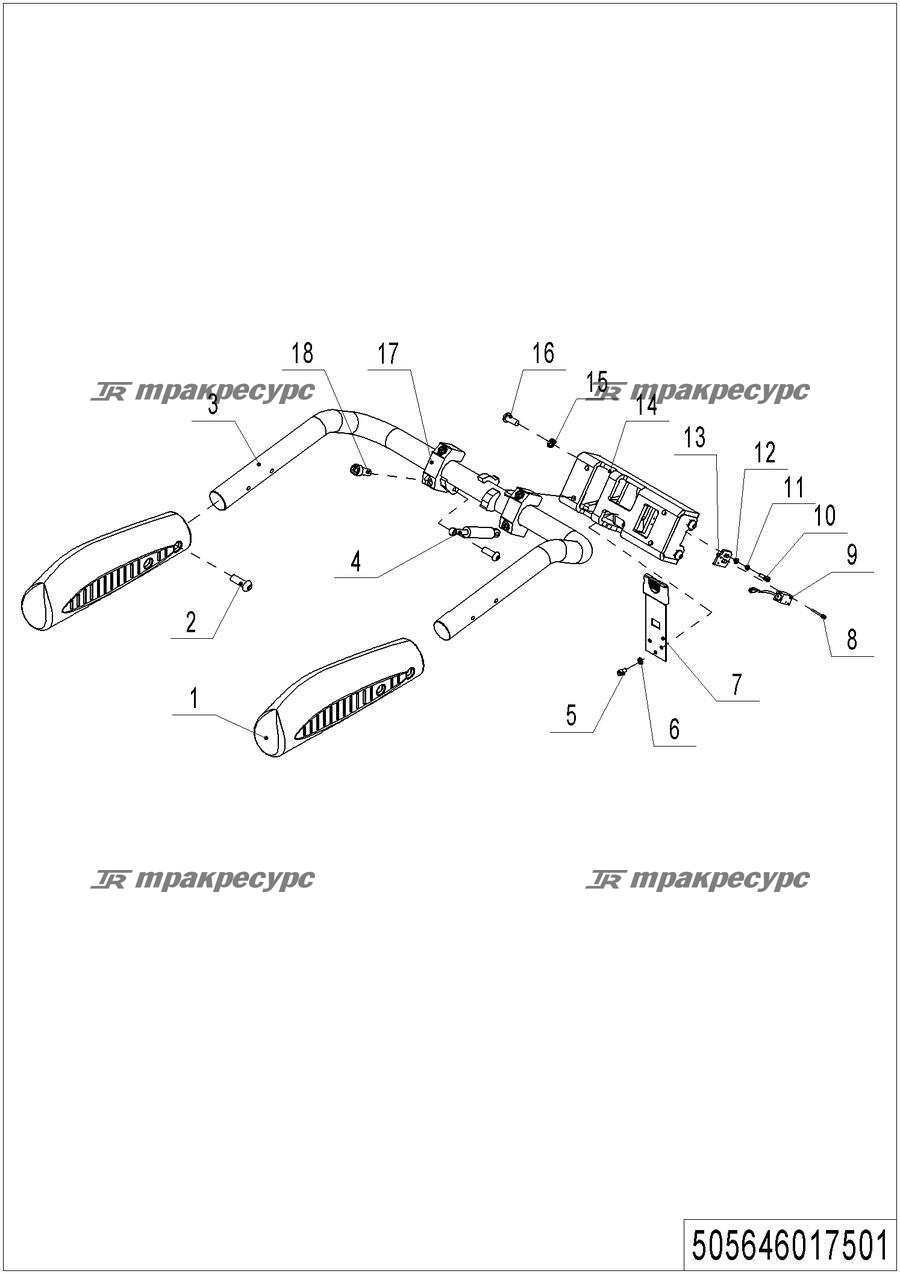 18
17
16
15
14
13
12
11
10
9
8
7
6
5
4
3
2
1

TR тракресурс
TR тракресурс
TR тракресурс
TR тракресурс

505646017501