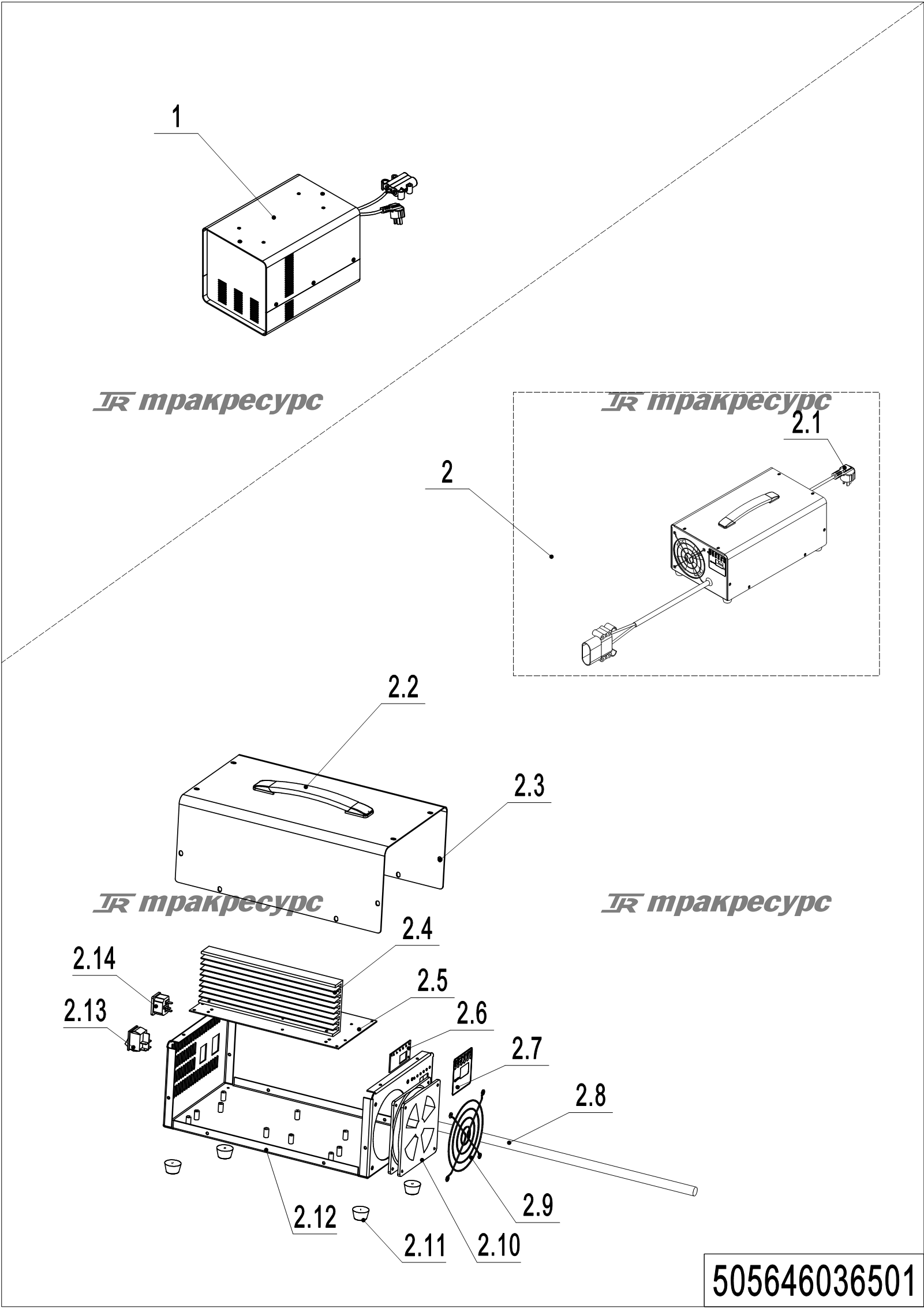 1

TR тракресурс

TR тракресурс

2.1

2

2.2

2.3

TR тракресурс

TR тракресурс

2.4

2.14

2.5

2.13

2.6

2.7

2.8

2.9

2.12

2.11

2.10

505646036501