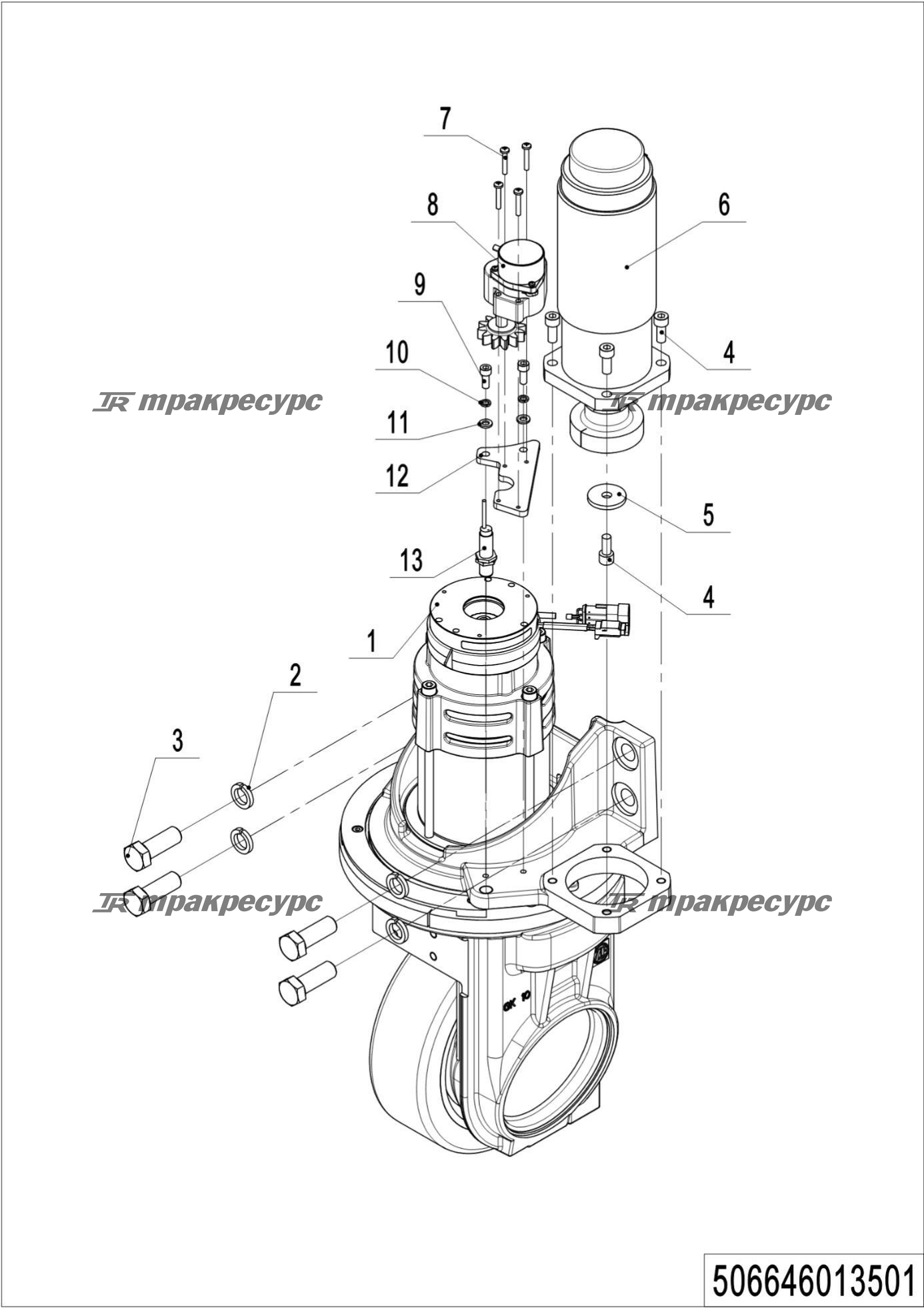 7

8

6

9

10

4

TR тракресурс

TR тракресурс

11

12

5

13

4

1

2

3

TR тракресурс

TR тракресурс

GK 10

506646013501