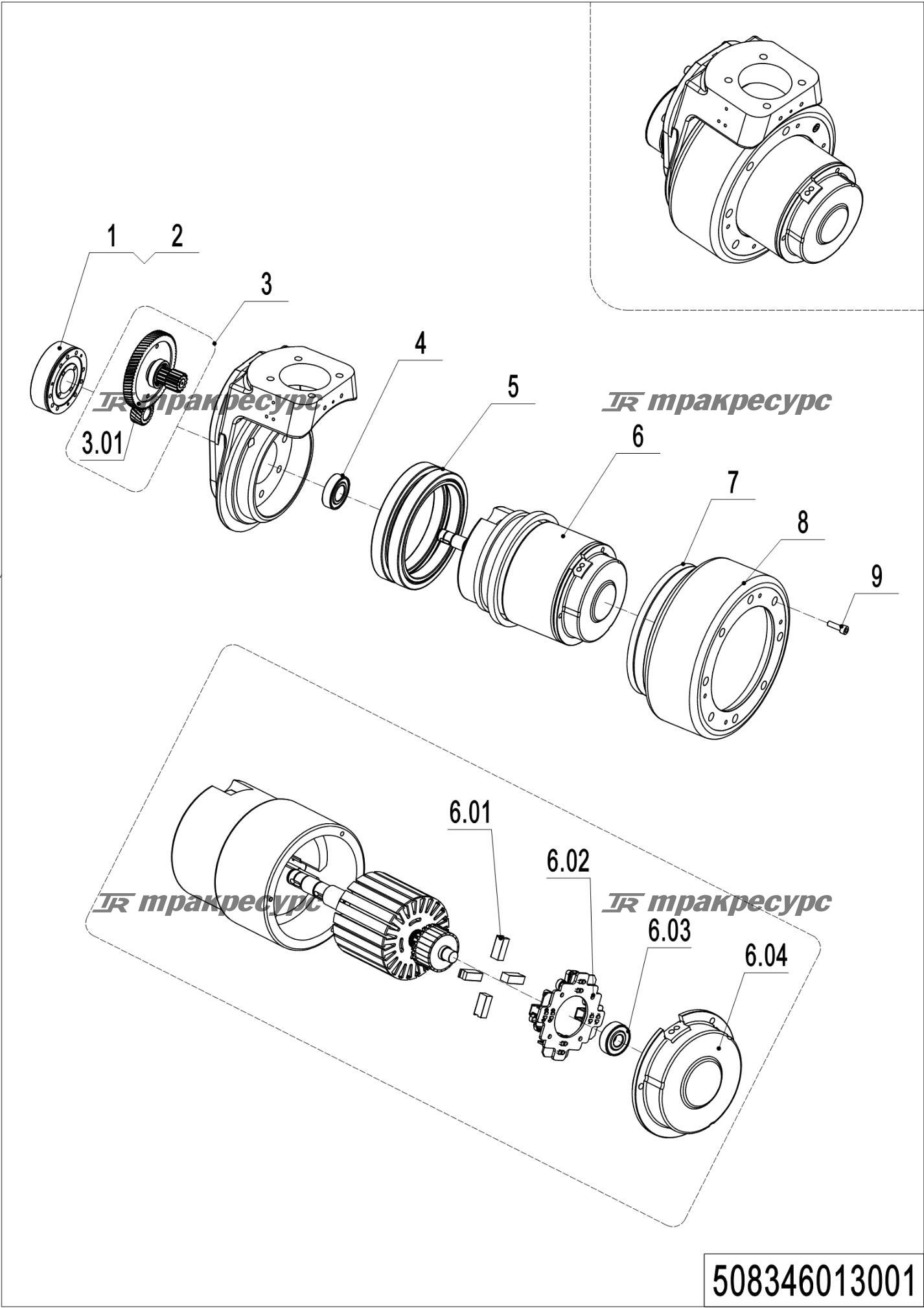 1
2
3
3.01
4
5
6
7
8
9
TR тракресурс
TR тракресурс
6.01
6.02
6.03
6.04
TR тракресурс
TR тракресурс
508346013001