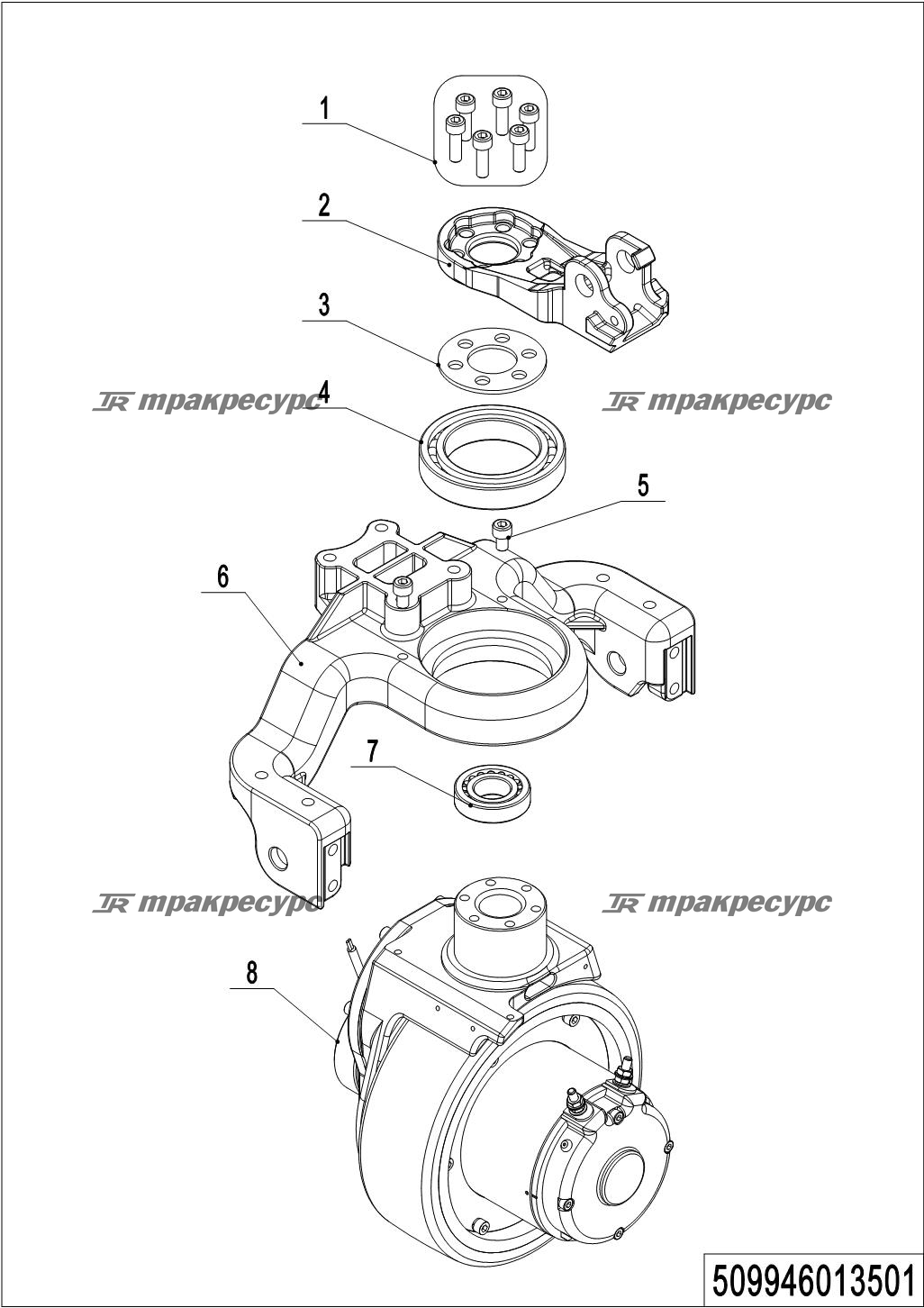 1
2
3
TR тракресурс
4
TR тракресурс
5
6
7
TR тракресурс
TR тракресурс
8
509946013501