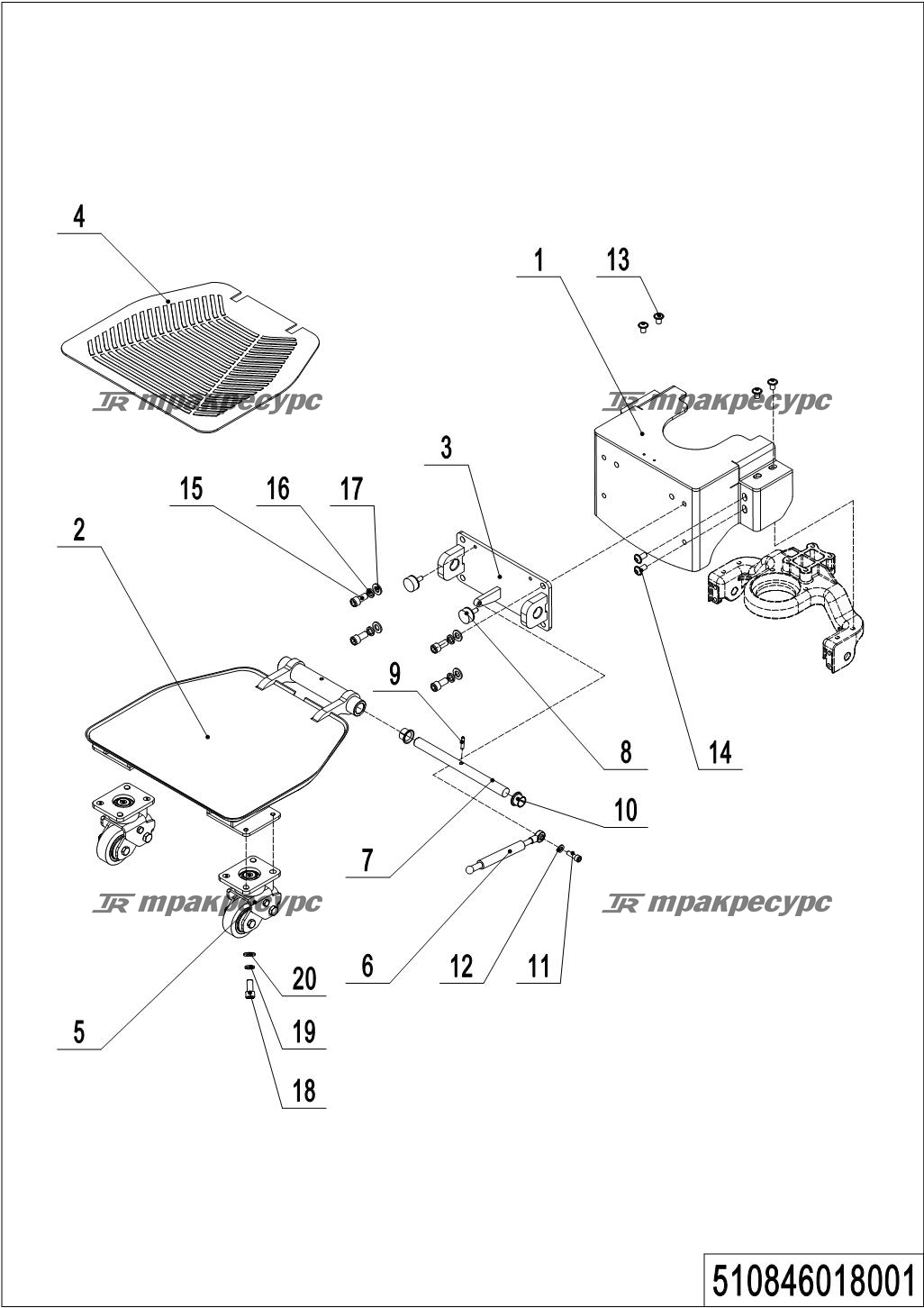 4

1

13

TR тракресурс

TR тракресурс

3

15

16

17

2

9

8

14

10

7

TR тракресурс

TR тракресурс

6

12

11

20

5

19

18

510846018001