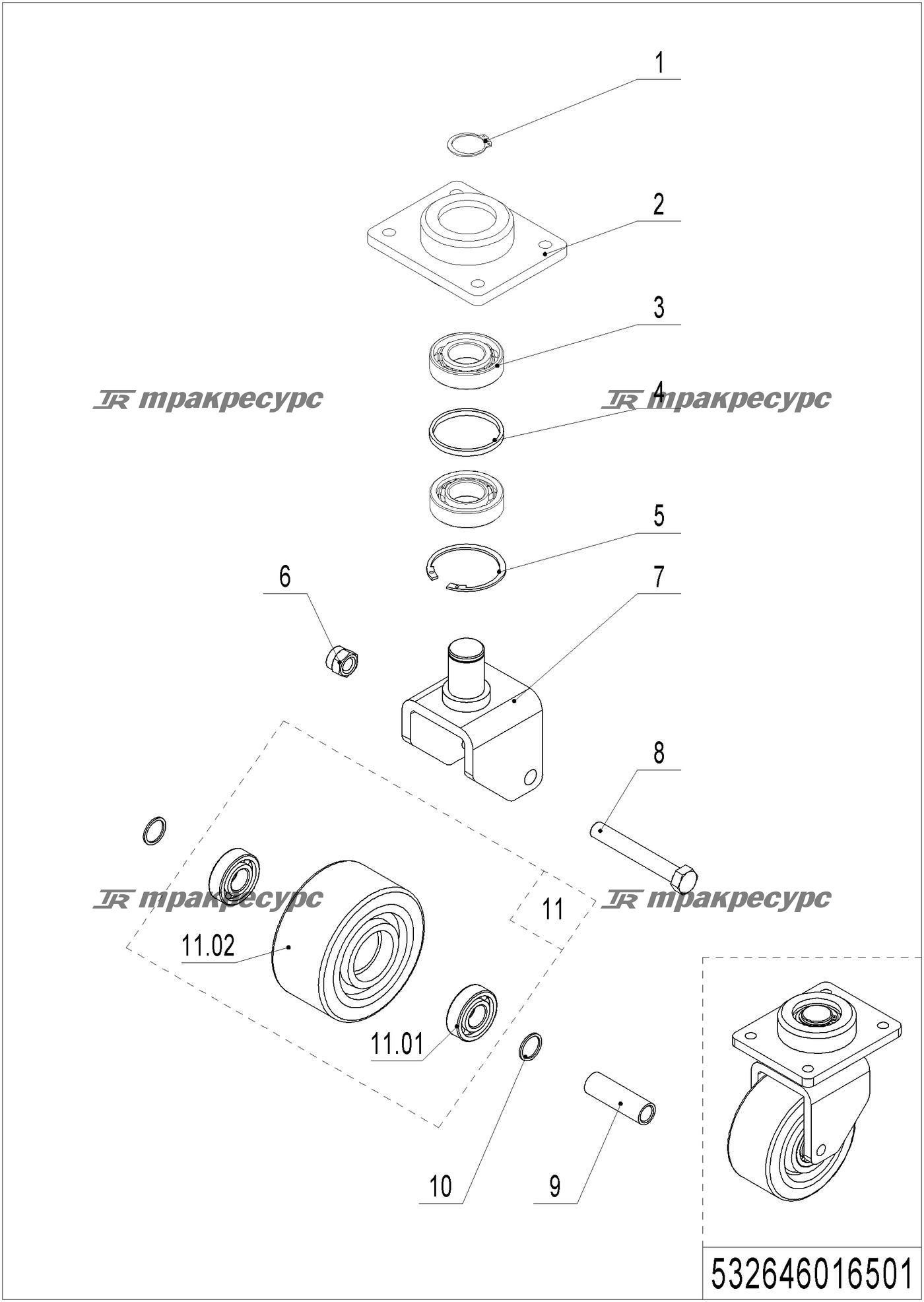 1
2
3
TR тракресурс
TR тракресурс
4
5
6
7
8
TR тракресурс
TR тракресурс
11
11.02
11.01
10
9
532646016501