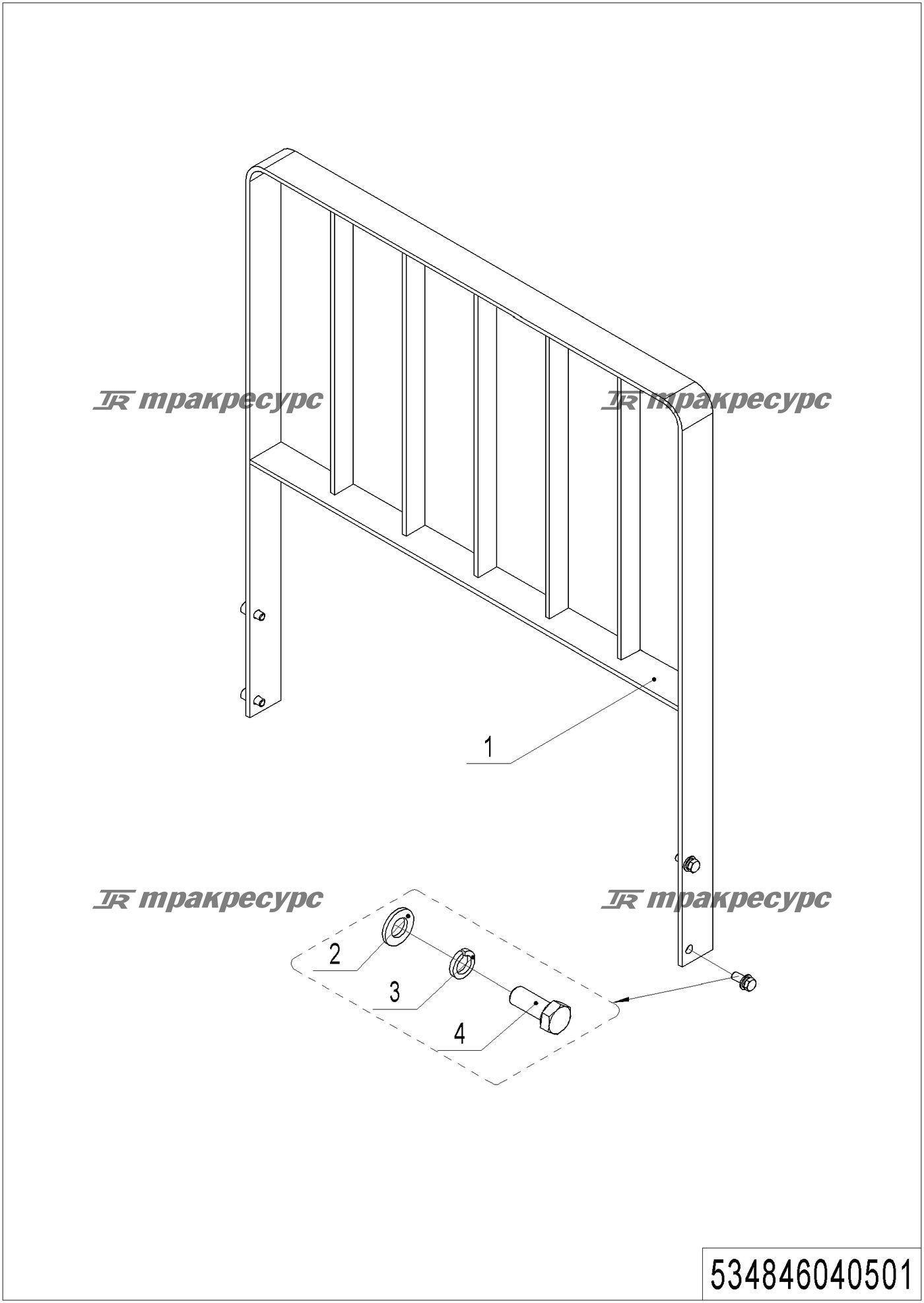 TR тракресурс TR тракресурс

1

TR тракресурс TR тракресурс

2

3

4

534846040501