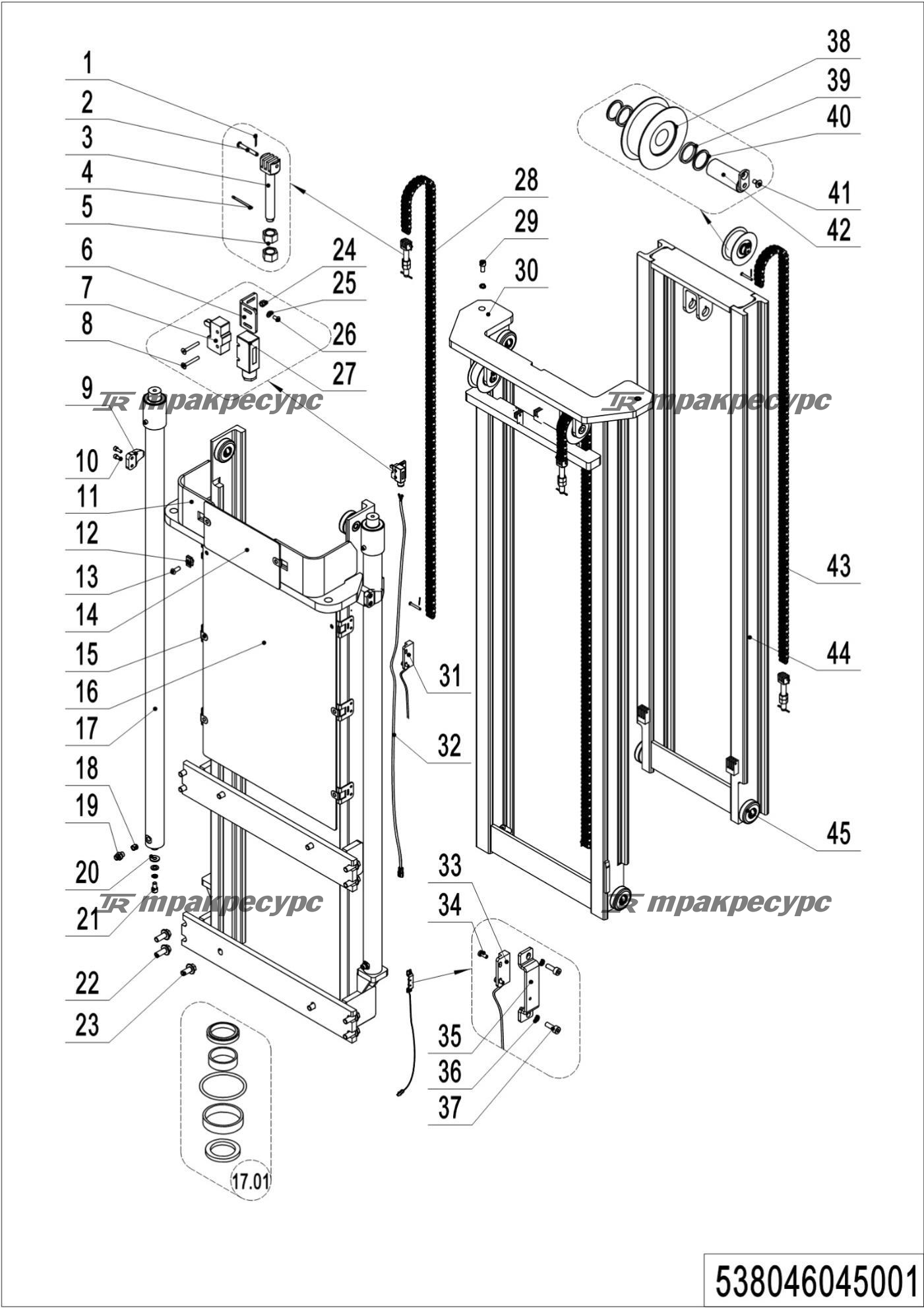 1
2
3
4
5
6
7
8
9
10
11
12
13
14
15
16
17
18
19
20
21
22
23
24
25
26
27
28
29
30
31
32
33
34
35
36
37
38
39
40
41
42
43
44
45
17.01
TR тракресурс
TR тракресурс
TR тракресурс
TR тракресурс
538046045001