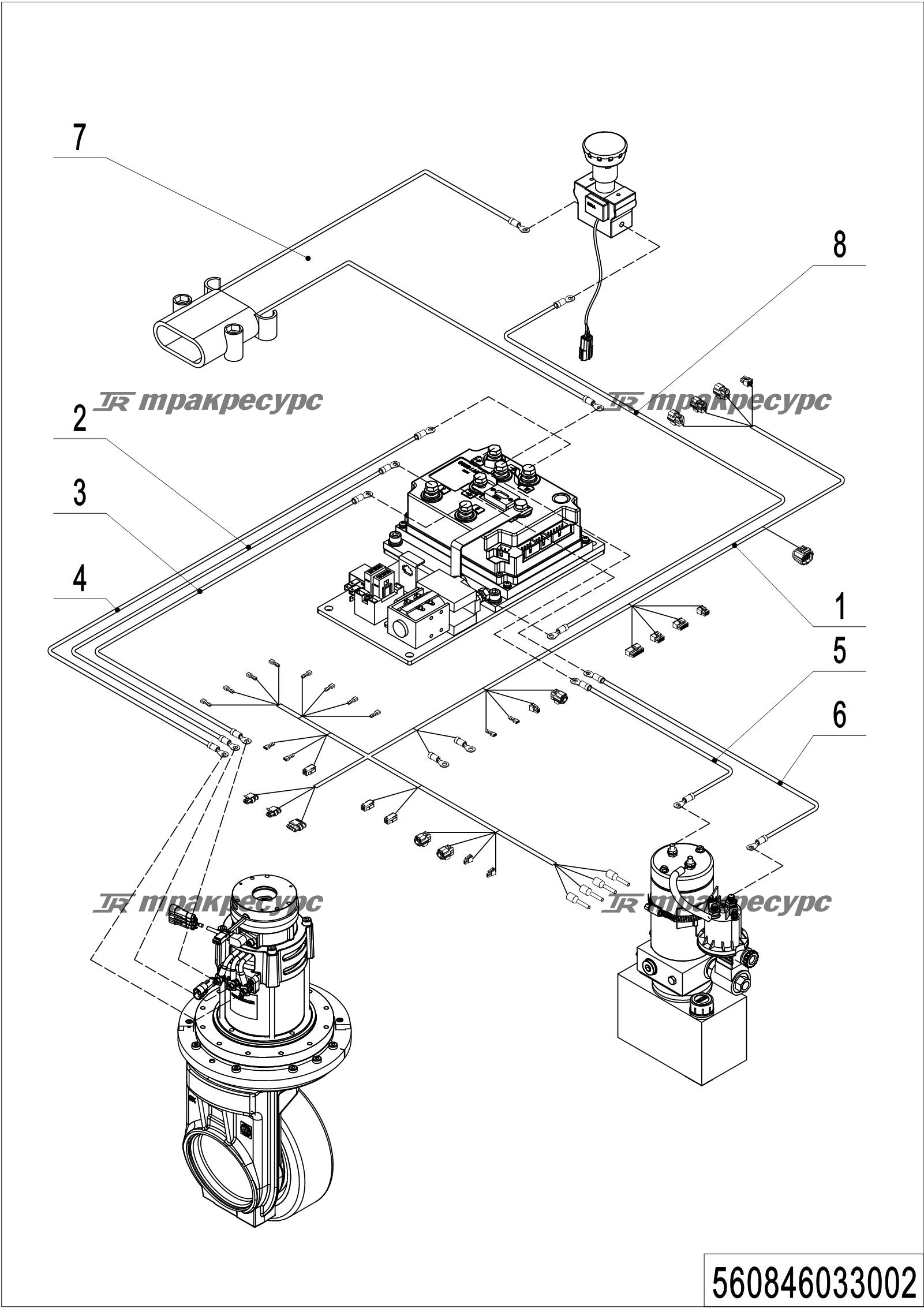 7

8

TR тракресурс

TR тракресурс

2

3

4

1

5

6

TR тракресурс

TR тракресурс

560846033002