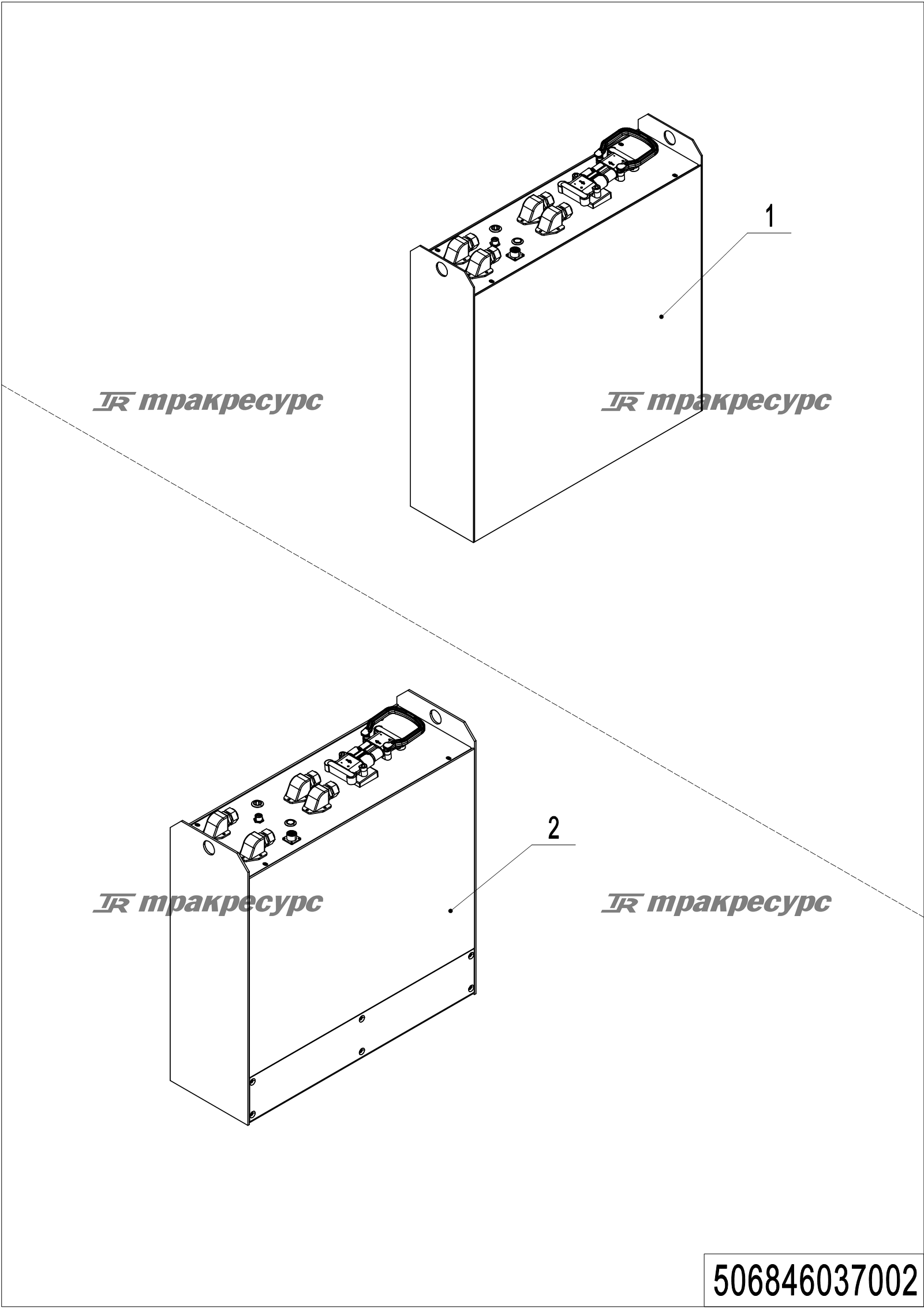 1

TR тракресурс

TR тракресурс

2

TR тракресурс

TR тракресурс

506846037002