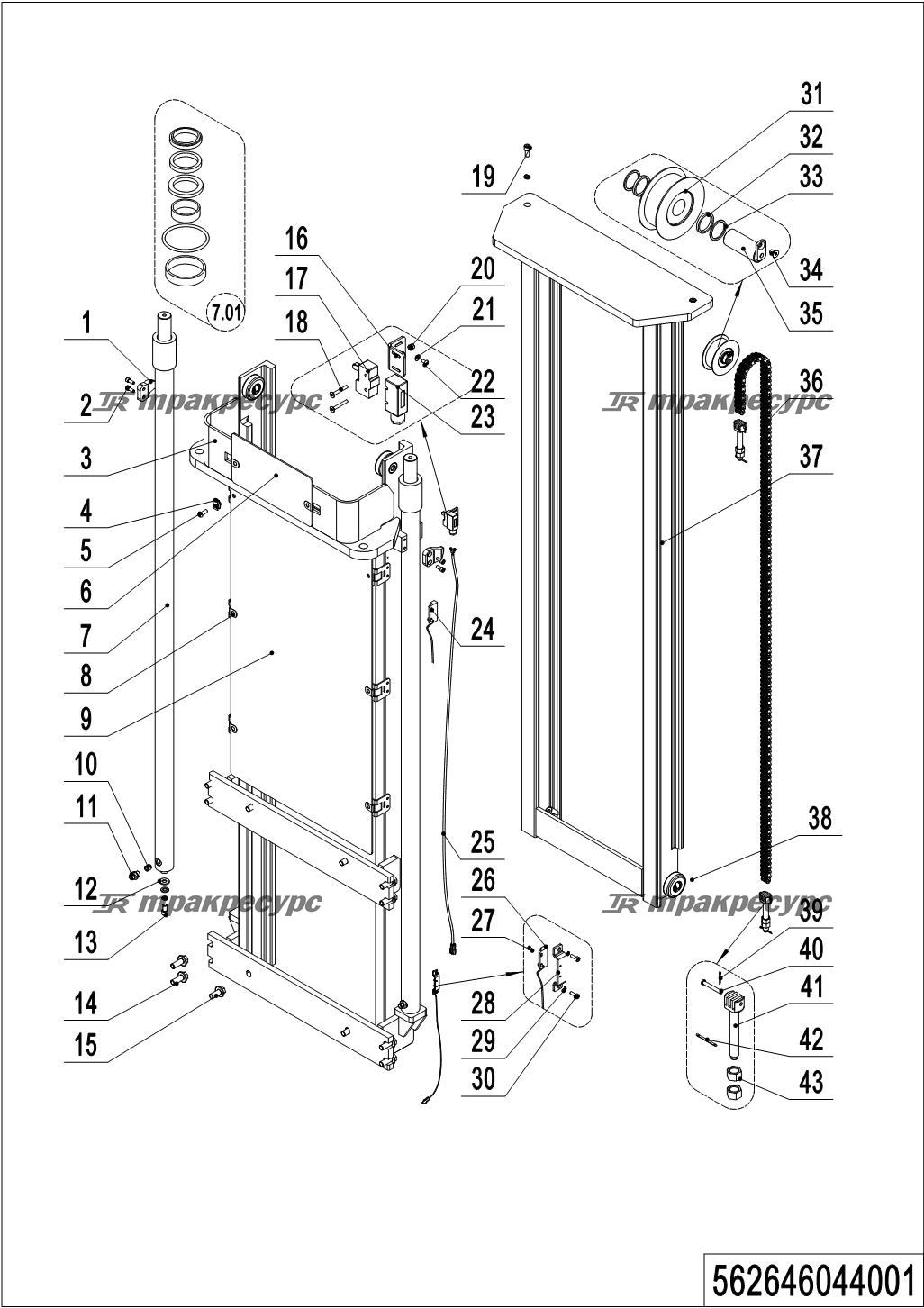 7.01
1
2
3
4
5
6
7
8
9
10
11
12
13
14
15
16
17
18
19
20
21
22
23
24
25
26
27
28
29
30
31
32
33
34
35
36
37
38
39
40
41
42
43
TR тракресурс
TR тракресурс
TR тракресурс
TR тракресурс
562646044001