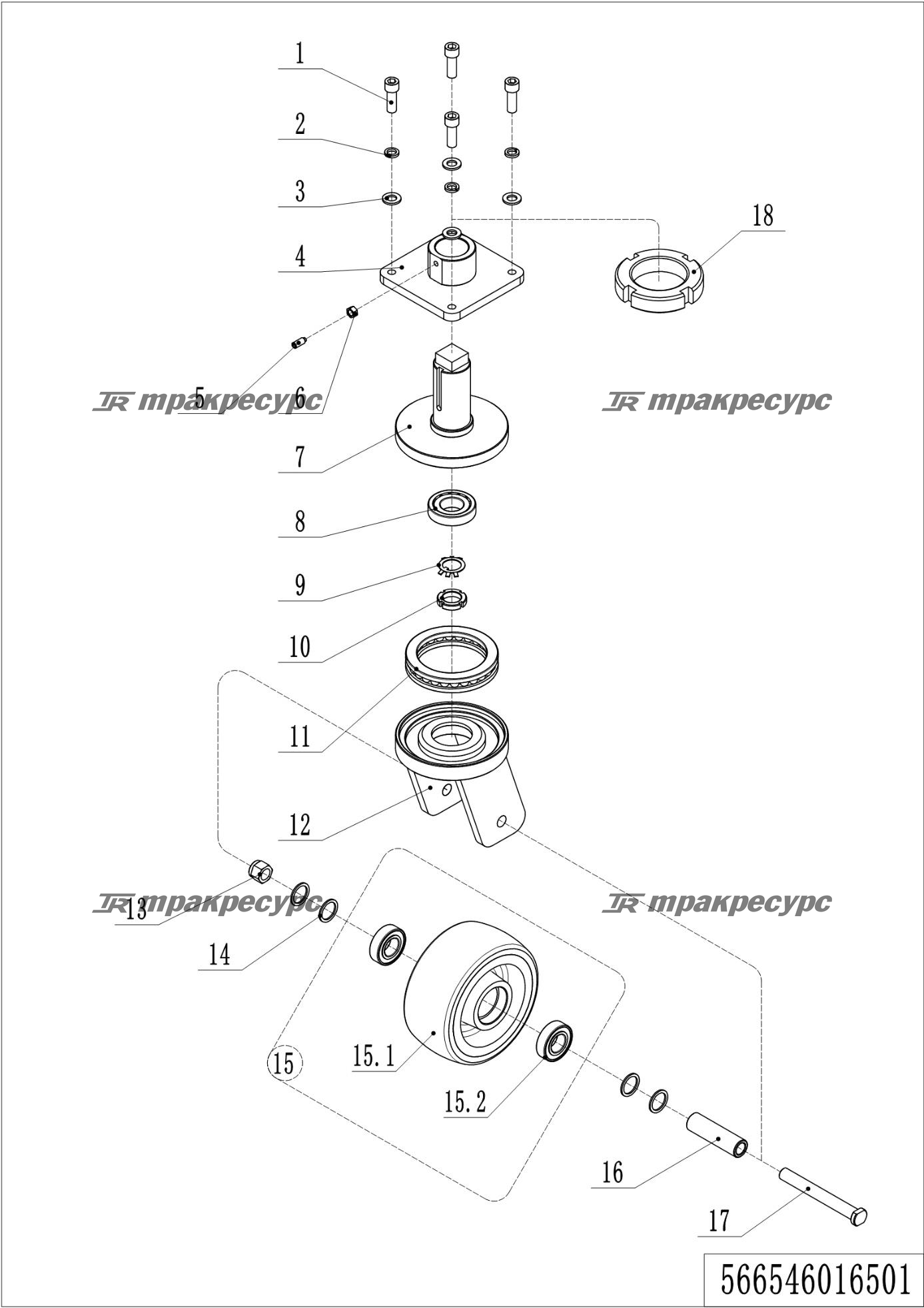 1
2
3
4
18
5
6
TR тракресурс
TR тракресурс
7
8
9
10
11
12
13
TR тракресурс
TR тракресурс
14
15
15.1
15.2
16
17
566546016501