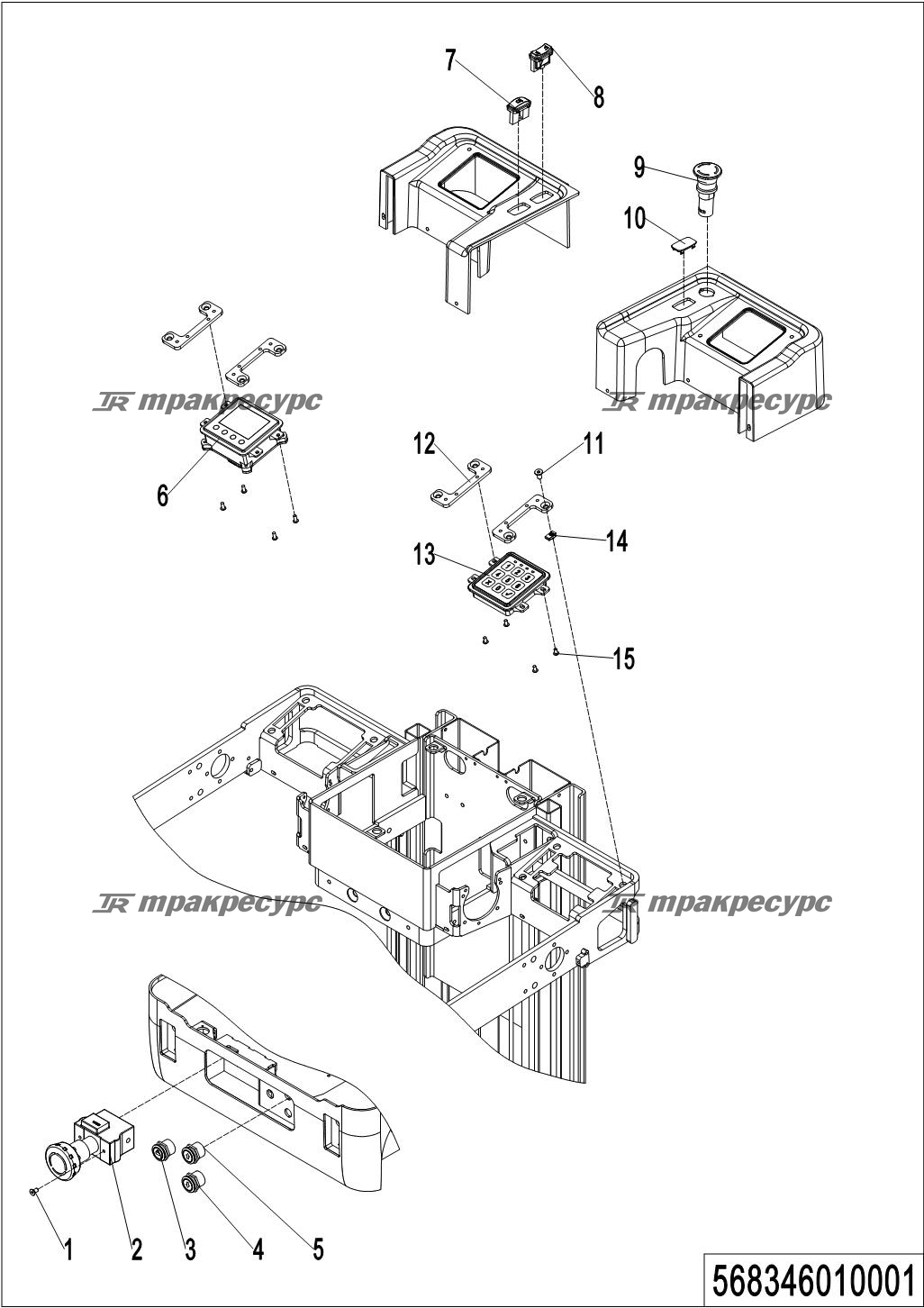 7
8
9
10
TR тракресурс
TR тракресурс
6
12
11
14
13
15
TR тракресурс
TR тракресурс
1
2
3
4
5
568346010001