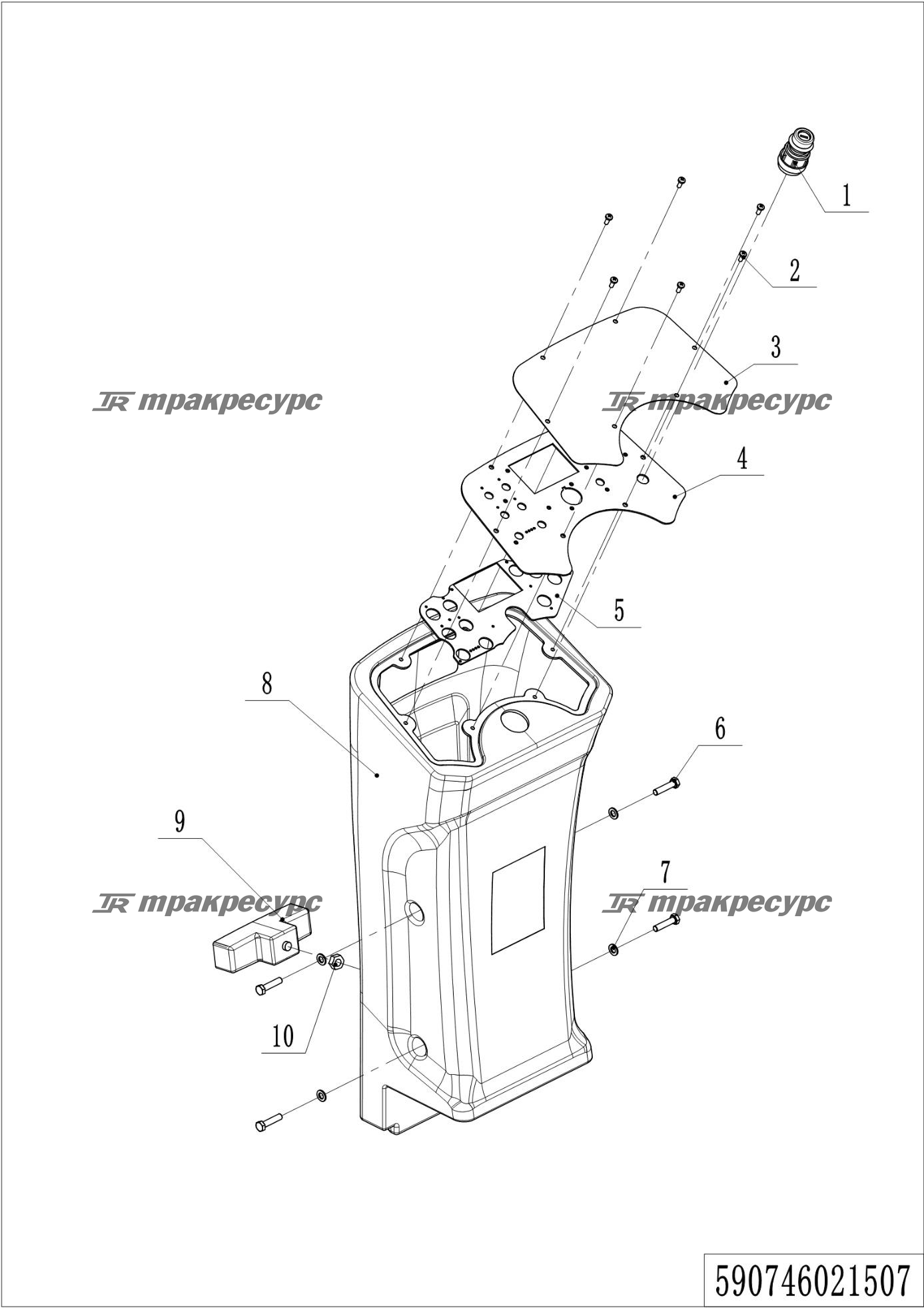 1

2

3

TR тракресурс

TR тракресурс

4

5

8

6

9

7

TR тракресурс

TR тракресурс

10

590746021507